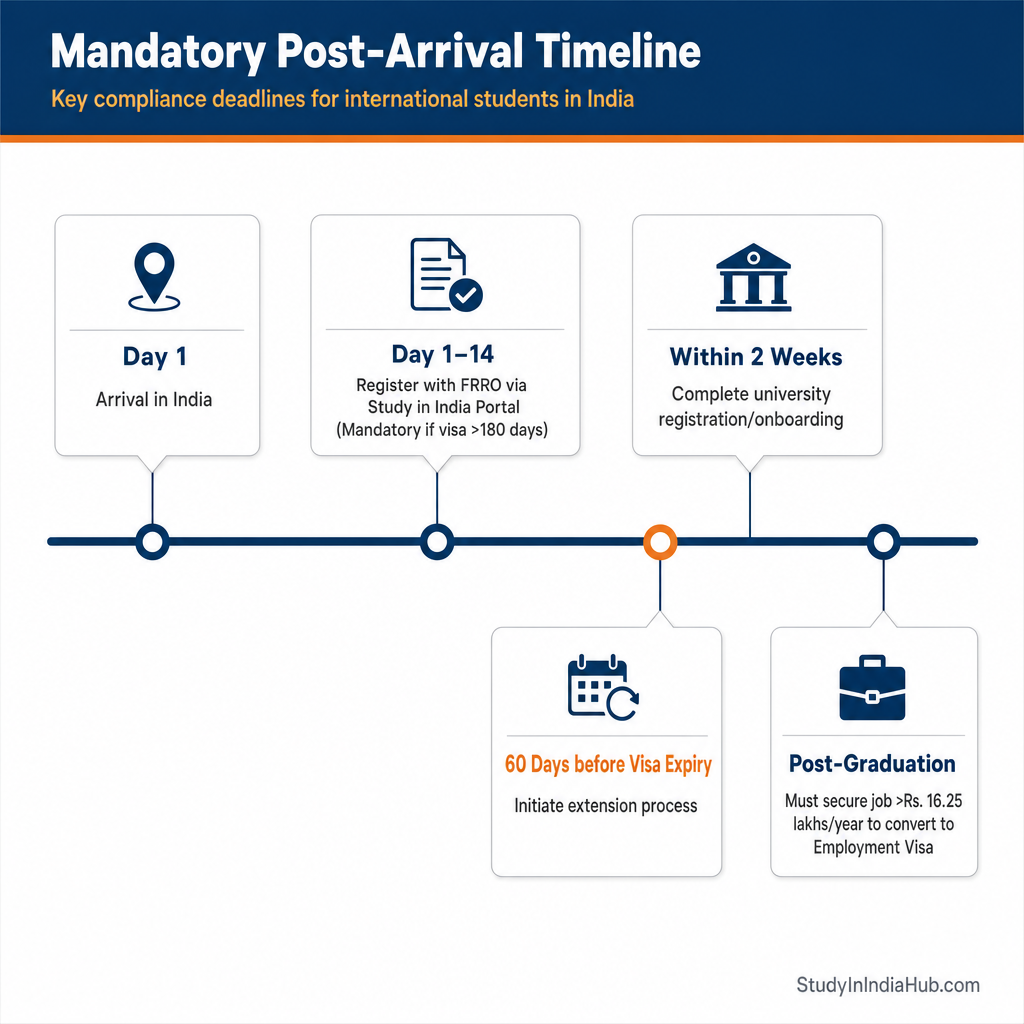 Mandatory Post-Arrival Timeline

Key compliance deadlines for international students in India

Day 1

Arrival in India

Day 1–14

Register with FRRO via Study in India Portal (Mandatory if visa >180 days)

Within 2 Weeks

Complete university registration/onboarding

60 Days before Visa Expiry

Initiate extension process

Post-Graduation

Must secure job >Rs. 16.25 lakhs/year to convert to Employment Visa

StudyInIndiaHub.com